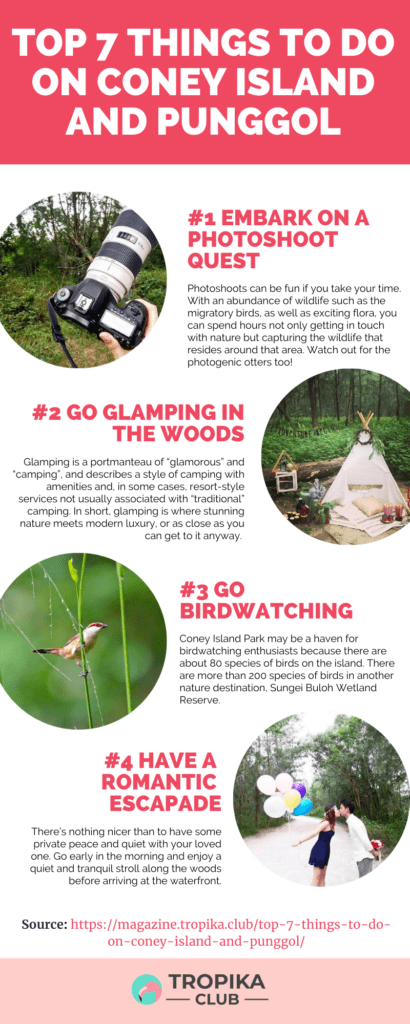 TOP 7 THINGS TO DO ON CONEY ISLAND AND PUNGGOL

#1 EMBARK ON A PHOTOSHOOT QUEST

Photoshoots can be fun if you take your time. With an abundance of wildlife such as the migratory birds, as well as exciting flora, you can spend hours not only getting in touch with nature but capturing the wildlife that resides around that area. Watch out for the photogenic otters too!

#2 GO GLAMPING IN THE WOODS

Glamping is a portmanteau of "glamorous" and "camping", and describes a style of camping with amenities and, in some cases, resort-style services not usually associated with "traditional" camping. In short, glamping is where stunning nature meets modern luxury, or as close as you can get to it anyway.

#3 GO BIRDWATCHING

Coney Island Park may be a haven for birdwatching enthusiasts because there are about 80 species of birds on the island. There are more than 200 species of birds in another nature destination, Sungei Buloh Wetland Reserve.

#4 HAVE A ROMANTIC ESCAPADE

There's nothing nicer than to have some private peace and quiet with your loved one. Go early in the morning and enjoy a quiet and tranquil stroll along the woods before arriving at the waterfront.

Source: https://magazine.tropika.club/top-7-things-to-do-on-coney-island-and-punggol/

TROPIKA CLUB